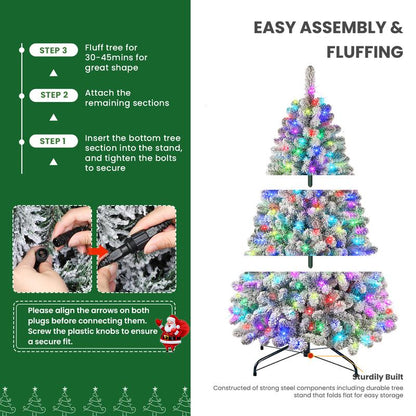 STEP 3
Fluff tree for 30-45mins for great shape

STEP 2
Attach the remaining sections

STEP 1
Insert the bottom tree section into the stand, and tighten the bolts to secure

Please align the arrows on both plugs before connecting them. Screw the plastic knobs to ensure a secure fit.

EASY ASSEMBLY & FLUFFING

Sturdily Built
Constructed of strong steel components including durable tree stand that folds flat for easy storage